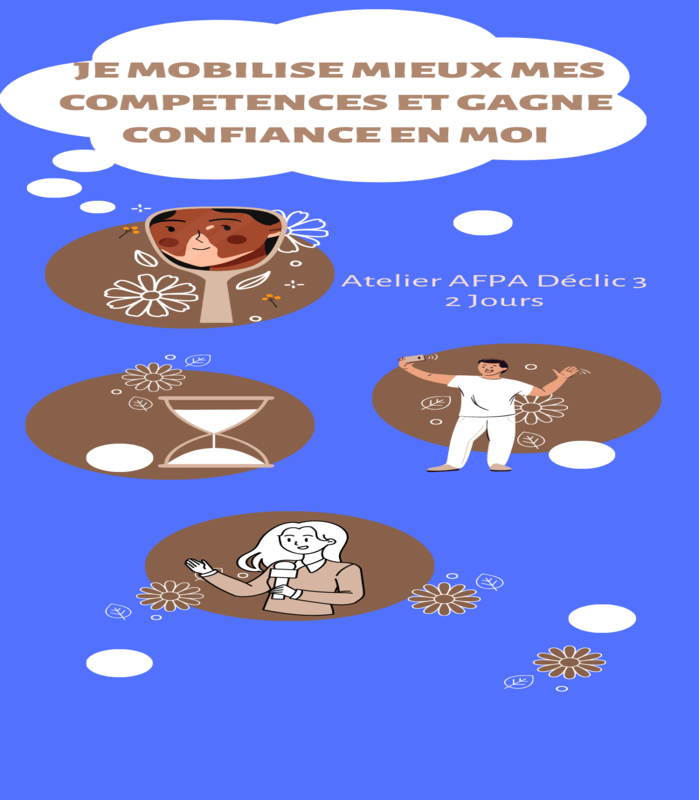 JE MOBILISE MIEUX MES COMPETENCES ET GAGNE CONFIANCE EN MOI

Atelier AFPA Déclic 3
2 Jours